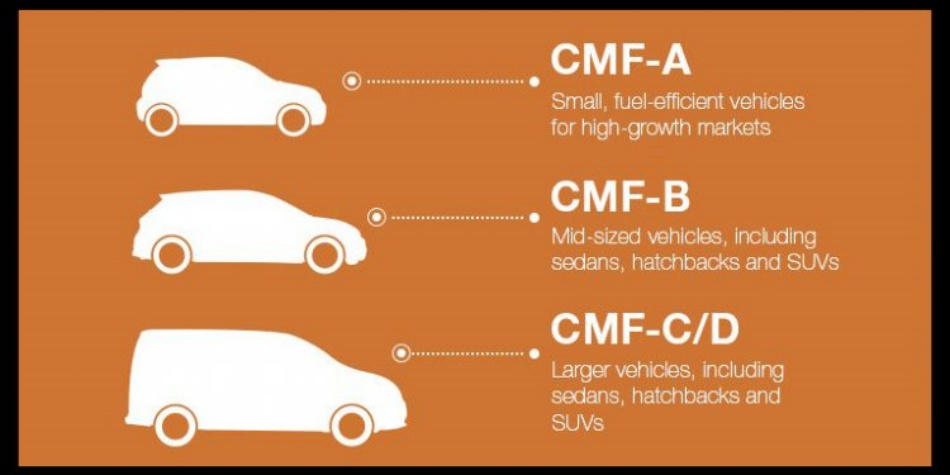 CMF-A
Small, fuel-efficient vehicles for high-growth markets

CMF-B
Mid-sized vehicles, including sedans, hatchbacks and SUVs

CMF-C/D
Larger vehicles, including sedans, hatchbacks and SUVs